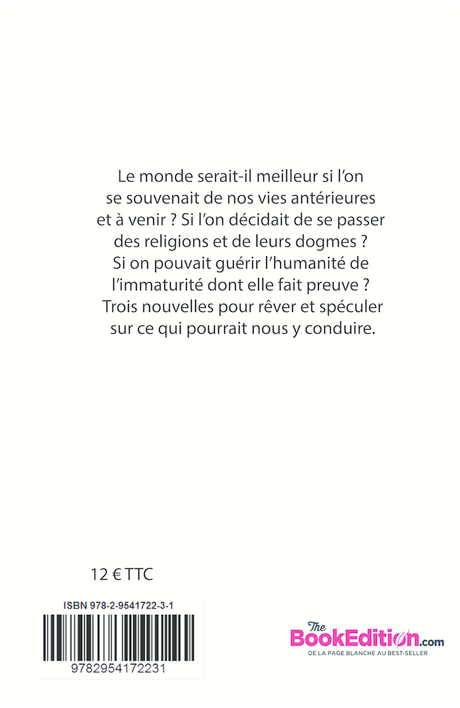 Le monde serait-il meilleur si l'on se souvenait de nos vies antérieures et à venir ? Si l'on décidait de se passer des religions et de leurs dogmes ? Si on pouvait guérir l'humanité de l'immaturité dont elle fait preuve ? Trois nouvelles pour rêver et spéculer sur ce qui pourrait nous y conduire.

12 € TTC

ISBN 978-2-9541722-3-1

9782954172231

The BookEdition.com
DE LA PAGE BLANCHE AU BEST-SELLER