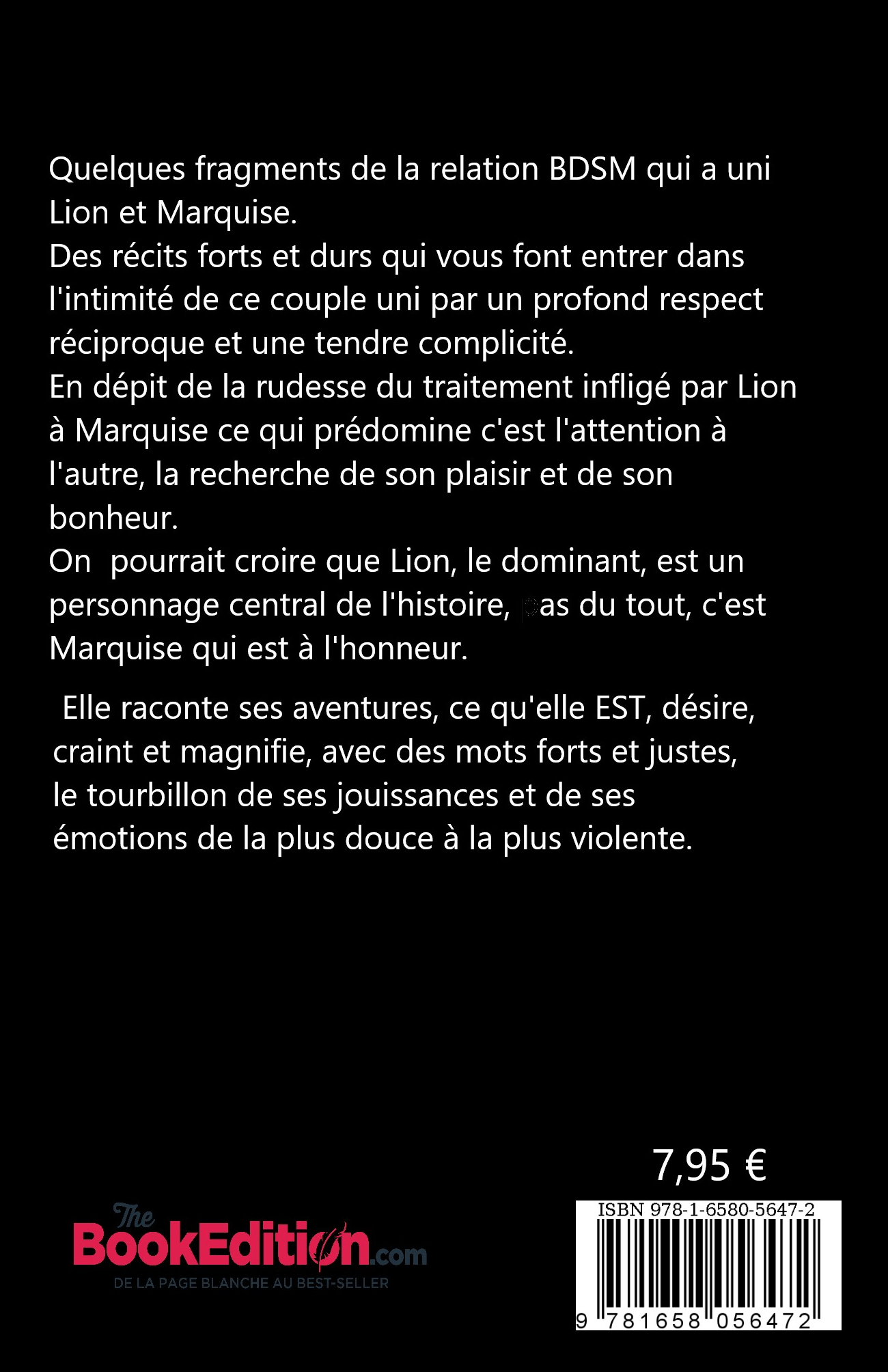 Quelques fragments de la relation BDSM qui a uni Lion et Marquise.

Des récits forts et durs qui vous font entrer dans l'intimité de ce couple uni par un profond respect réciproque et une tendre complicité.

En dépit de la rudesse du traitement infligé par Lion à Marquise ce qui prédomine c'est l'attention à l'autre, la recherche de son plaisir et de son bonheur.

On pourrait croire que Lion, le dominant, est un personnage central de l'histoire, pas du tout, c'est Marquise qui est à l'honneur.

Elle raconte ses aventures, ce qu'elle EST, désire, craint et magnifie, avec des mots forts et justes, le tourbillon de ses jouissances et de ses émotions de la plus douce à la plus violente.

7,95 €

The BookEdition.com
DE LA PAGE BLANCHE AU BEST-SELLER

ISBN 978-1-6580-5647-2
9 781658 056472